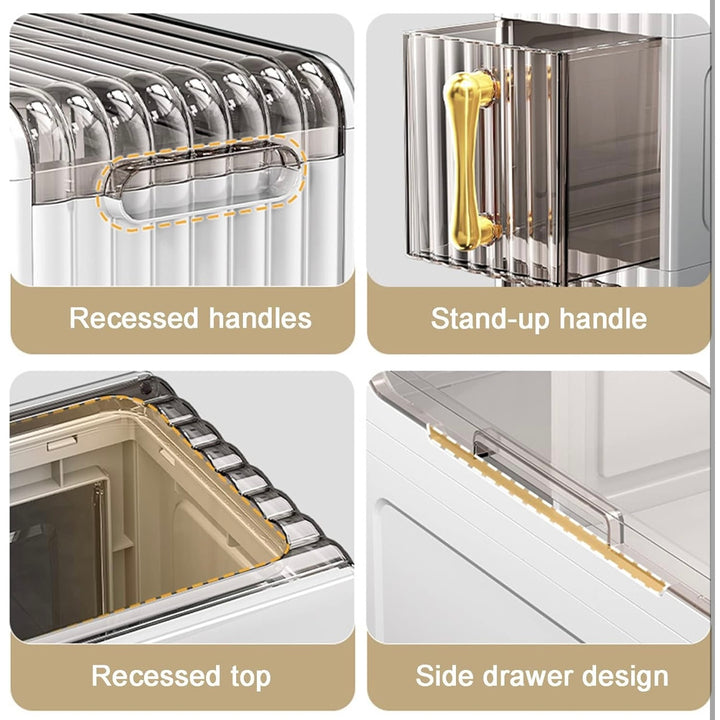 Recessed handles

Stand-up handle

Recessed top

Side drawer design