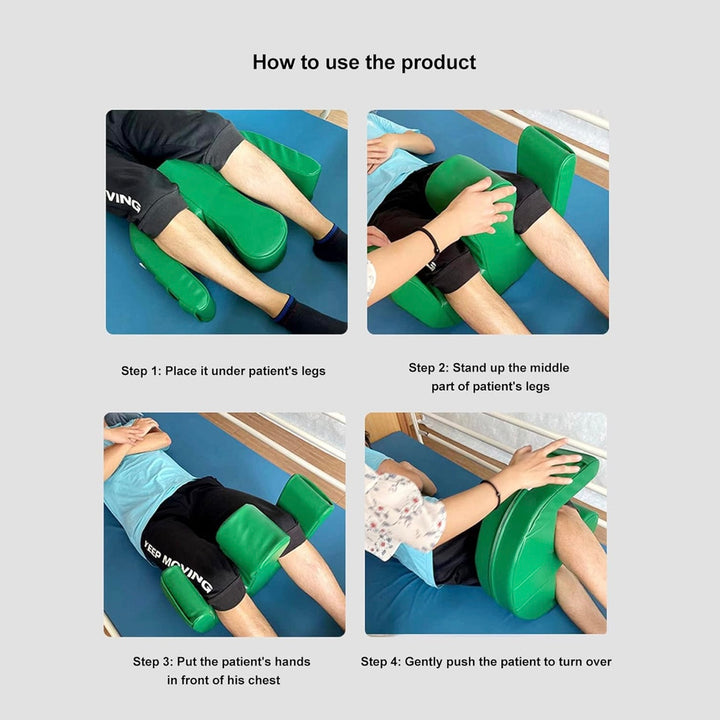 How to use the product

VING

Step 1: Place it under patient's legs

Step 2: Stand up the middle part of patient's legs

YEEP MOVING

Step 3: Put the patient's hands in front of his chest

Step 4: Gently push the patient to turn over