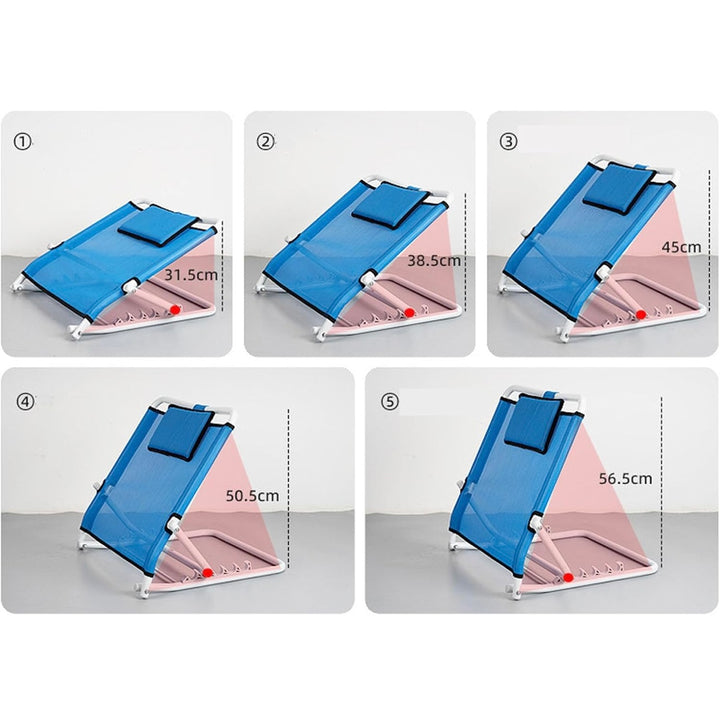 ①
31.5cm

②
38.5cm

③
45cm

④
50.5cm

⑤
56.5cm