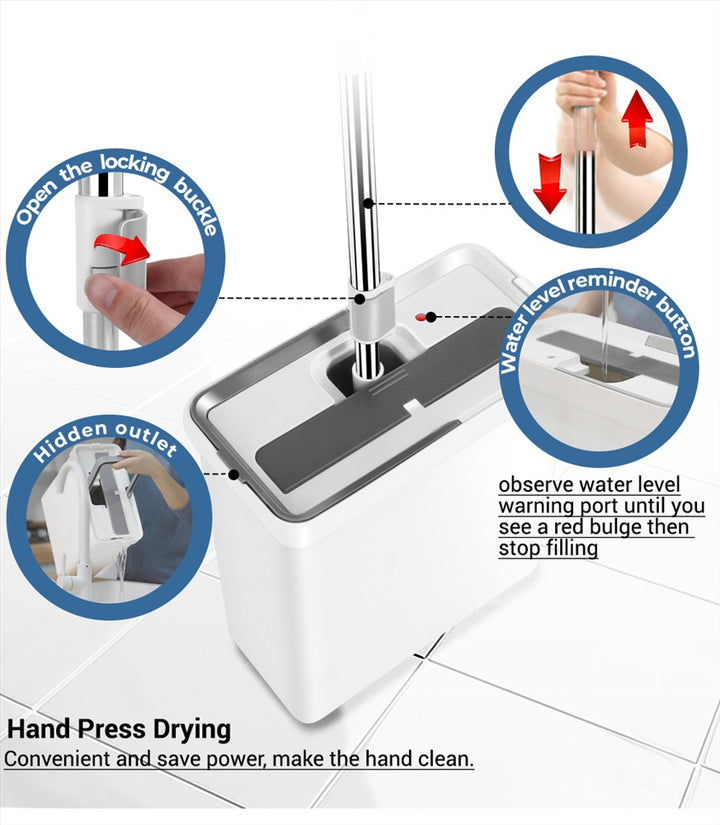 Open the locking buckle

Water level reminder button

Hidden outlet

observe water level warning port until you see a red bulge then stop filling

Hand Press Drying

Convenient and save power, make the hand clean.