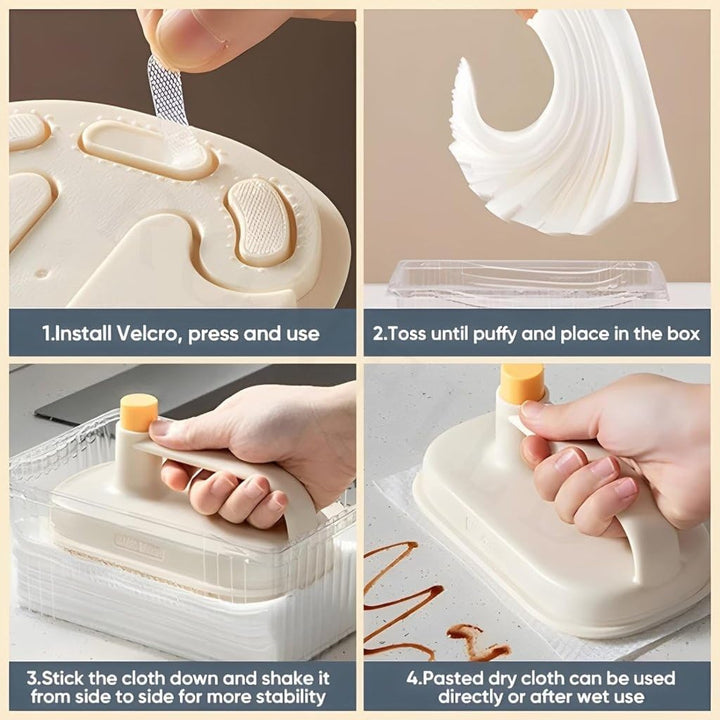 1.Install Velcro, press and use

2.Toss until puffy and place in the box

3.Stick the cloth down and shake it from side to side for more stability

4.Pasted dry cloth can be used directly or after wet use